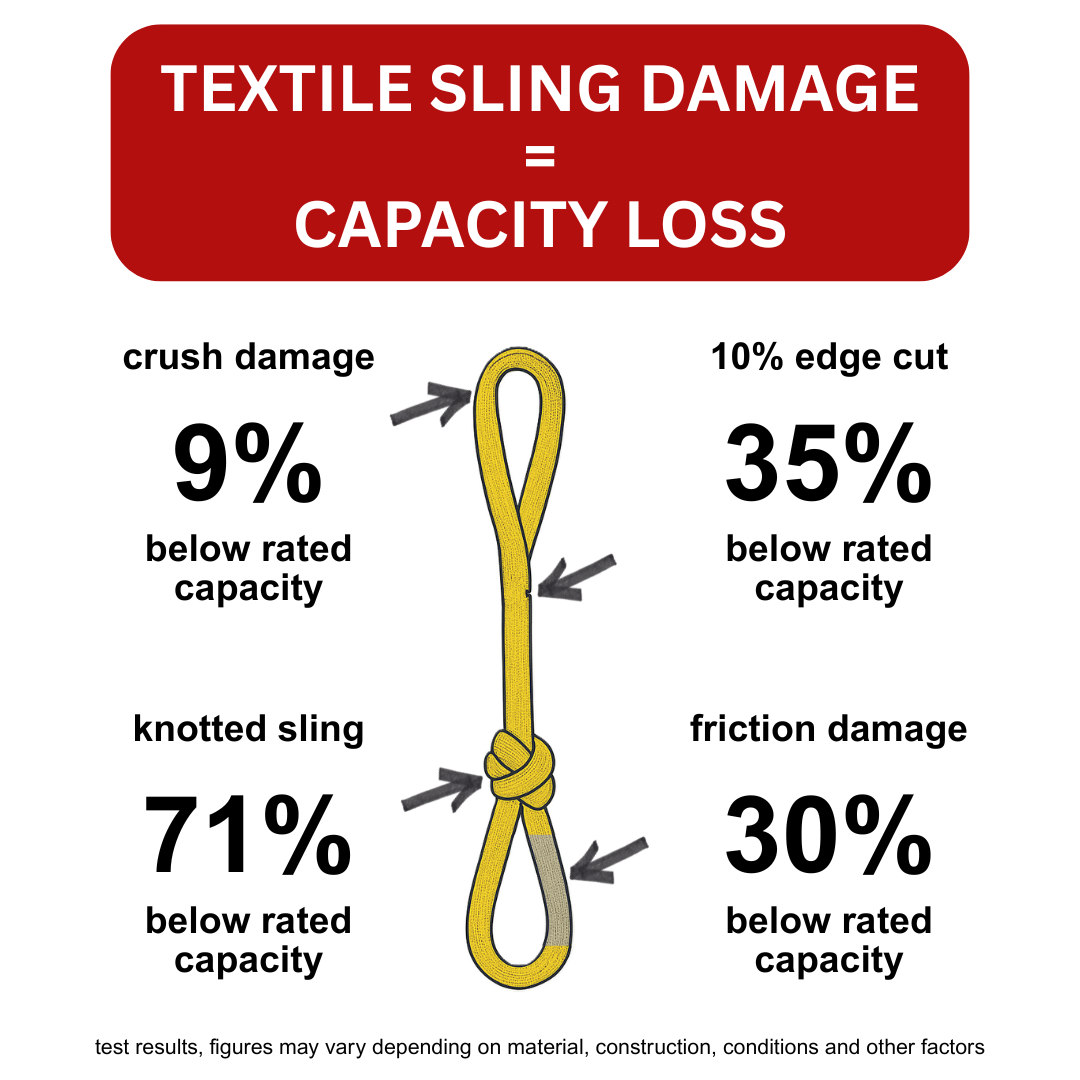 TEXTILE SLING DAMAGE
=
CAPACITY LOSS

crush damage
9%
below rated capacity

10% edge cut
35%
below rated capacity

knotted sling
71%
below rated capacity

friction damage
30%
below rated capacity

test results, figures may vary depending on material, construction, conditions and other factors