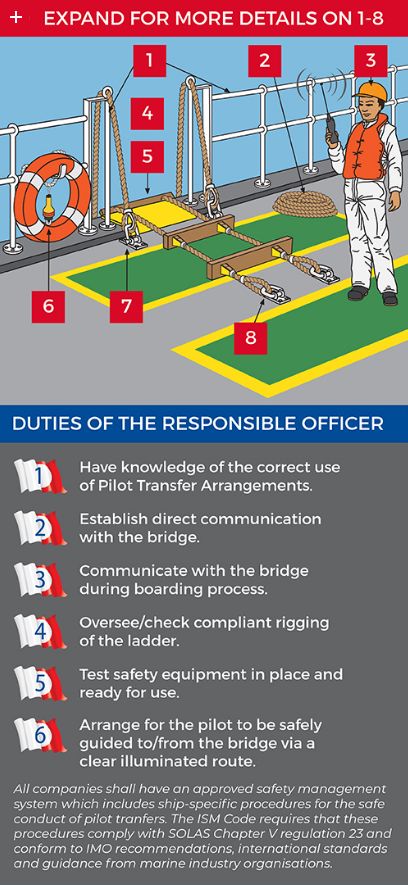 + EXPAND FOR MORE DETAILS ON 1-8

1
2
3
4
5
6
7
8

DUTIES OF THE RESPONSIBLE OFFICER

1 Have knowledge of the correct use of Pilot Transfer Arrangements.

2 Establish direct communication with the bridge.

3 Communicate with the bridge during boarding process.

4 Oversee/check compliant rigging of the ladder.

5 Test safety equipment in place and ready for use.

6 Arrange for the pilot to be safely guided to/from the bridge via a clear illuminated route.

All companies shall have an approved safety management system which includes ship-specific procedures for the safe conduct of pilot tranfers. The ISM Code requires that these procedures comply with SOLAS Chapter V regulation 23 and conform to IMO recommendations, international standards and guidance from marine industry organisations.